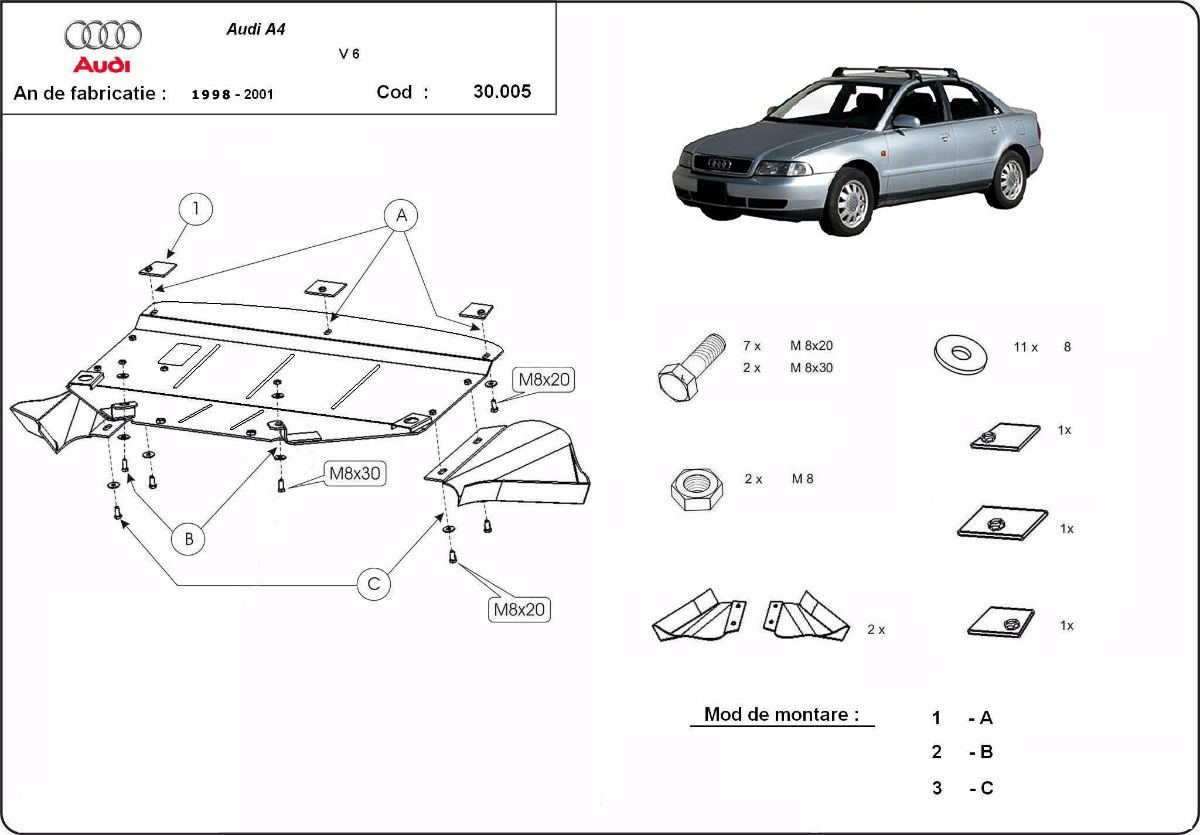 Audi

Audi A4

V 6

An de fabricatie : 1998 - 2001

Cod : 30.005

1

A

M8x20

M8x30

B

C

M8x20

7 x M 8x20
2 x M 8x30

11 x 8

1x

2 x M 8

1x

2 x

1x

Mod de montare :

1 - A
2 - B
3 - C