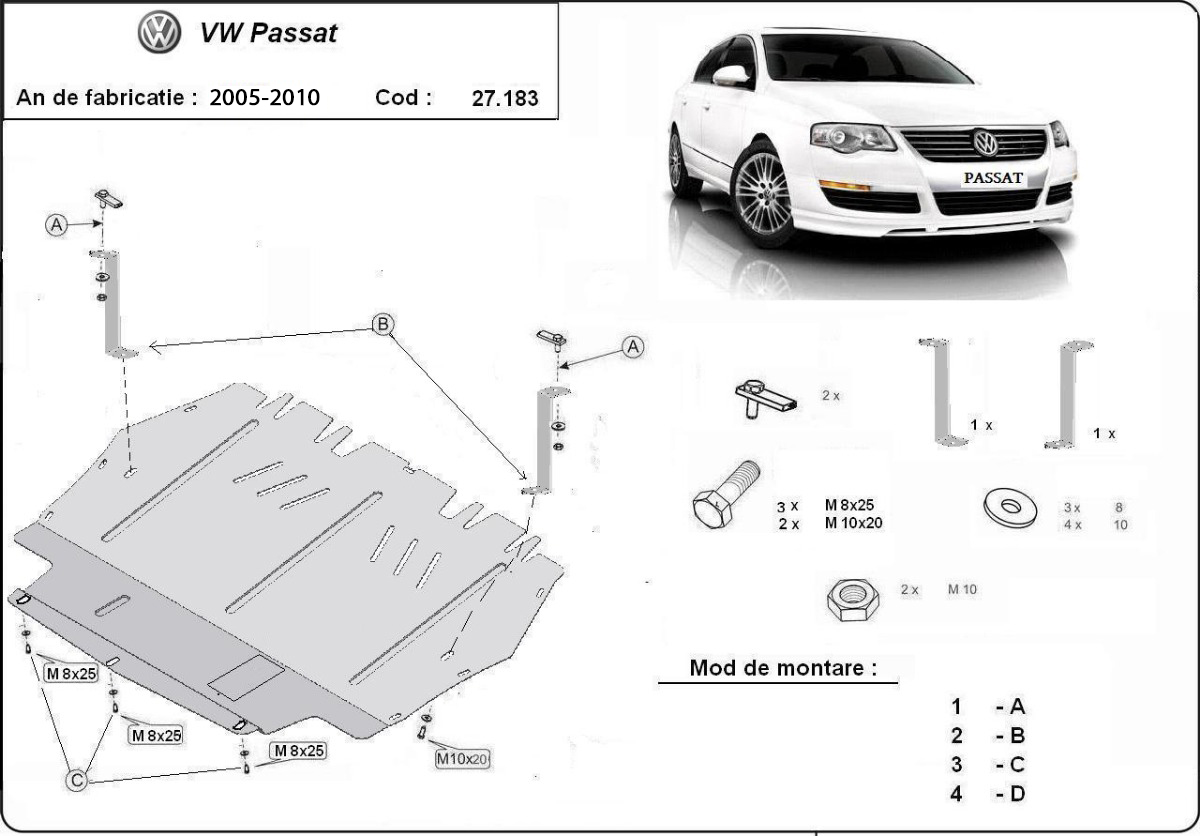 VW Passat

An de fabricatie : 2005-2010 Cod : 27.183

PASSAT

A

B

A

M 8x25

M 8x25

M 8x25

M10x20

C

2 x

1 x

1 x

3 x M 8x25
2 x M 10x20

3 x 8
4 x 10

2 x M 10

Mod de montare :

1 - A
2 - B
3 - C
4 - D