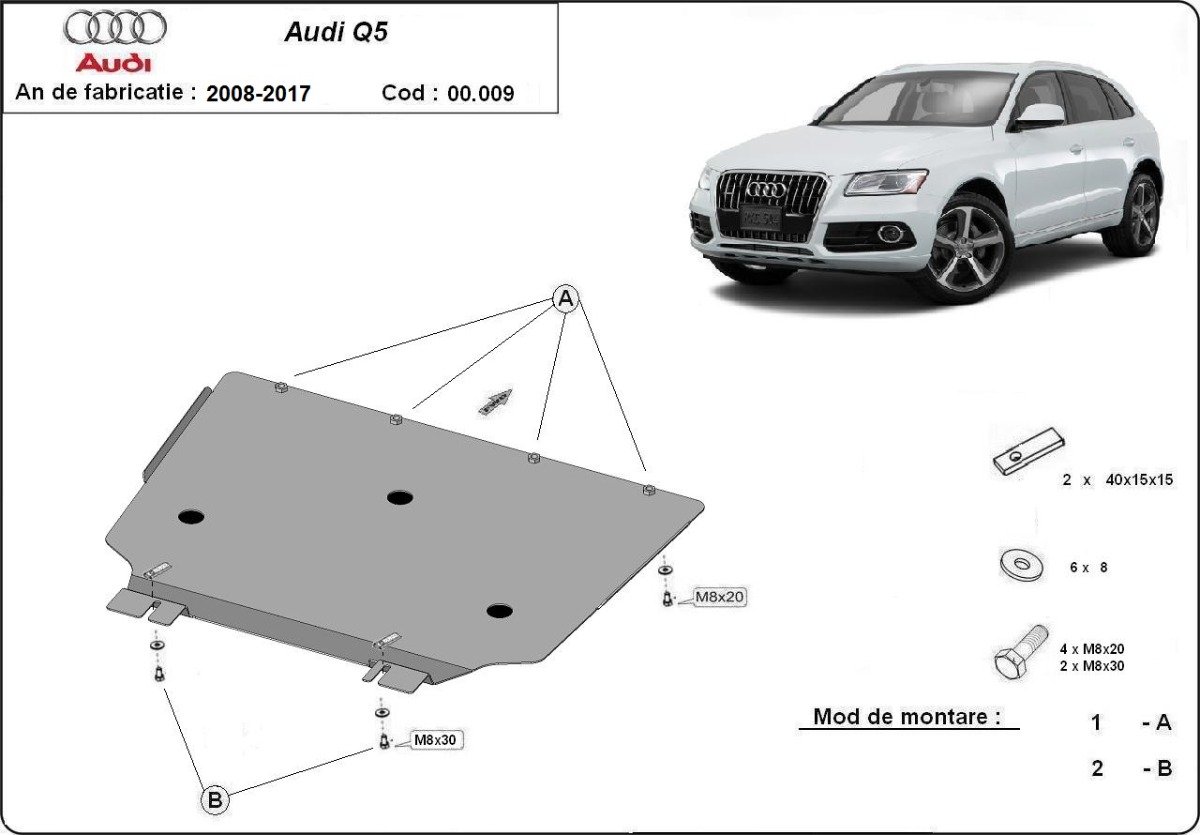 Audi

Audi Q5

An de fabricatie : 2008-2017 Cod : 00.009

A

M8x20

M8x30

B

2 x 40x15x15

6 x 8

4 x M8x20
2 x M8x30

Mod de montare :

1 - A

2 - B