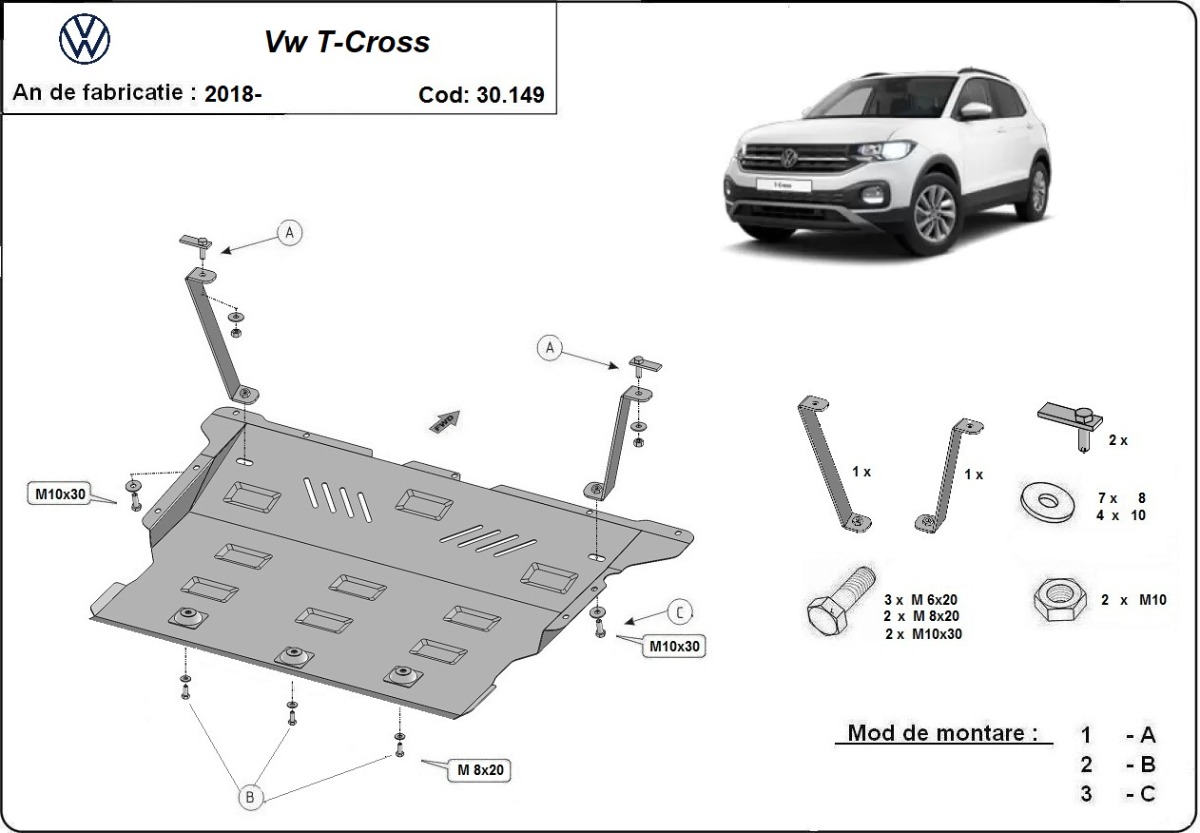 Vw T-Cross

An de fabricatie : 2018-

Cod: 30.149

T-Cross

A

A

FWD

M10x30

C

M10x30

M 8x20

B

1 x

1 x

2 x

7 x 8
4 x 10

3 x M 6x20
2 x M 8x20
2 x M10x30

2 x M10

Mod de montare :

1 - A
2 - B
3 - C