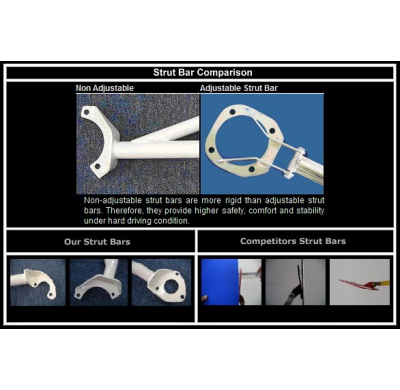 Strut Bar Comparison

Non Adjustable

Adjustable Strut Bar

Non-adjustable strut bars are more rigid than adjustable strut bars. Therefore, they provide higher safety, comfort and stability under hard driving condition.

Our Strut Bars

Competitors Strut Bars