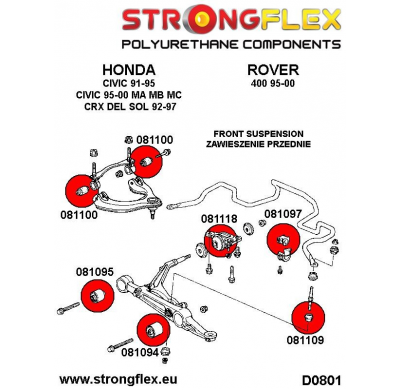 STRONGFLEX
POLYURETHANE COMPONENTS

HONDA
CIVIC 91-95
CIVIC 95-00 MA MB MC
CRX DEL SOL 92-97

ROVER
400 95-00

FRONT SUSPENSION
ZAWIESZENIE PRZEDNIE

081100

081100

081118

081097

081095

081094

081109

www.strongflex.eu

D0801