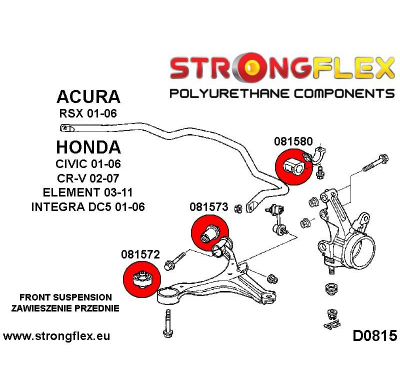 STRONGFLEX
POLYURETHANE COMPONENTS

ACURA
RSX 01-06

HONDA
CIVIC 01-06
CR-V 02-07
ELEMENT 03-11
INTEGRA DC5 01-06

081580

081573

081572

FRONT SUSPENSION
ZAWIESZENIE PRZEDNIE

www.strongflex.eu

D0815