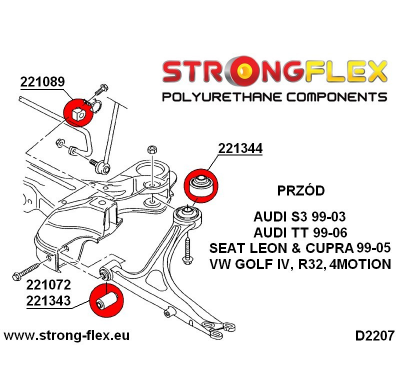 STRONGFLEX
POLYURETHANE COMPONENTS

221089

221344

PRZÓD

AUDI S3 99-03
AUDI TT 99-06
SEAT LEON & CUPRA 99-05
VW GOLF IV, R32, 4MOTION

221072
221343

www.strong-flex.eu

D2207