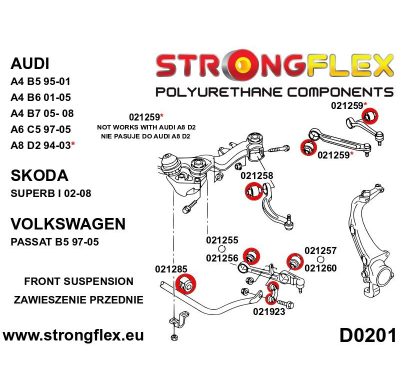 STRONGFLEX
POLYURETHANE COMPONENTS

AUDI
A4 B5 95-01
A4 B6 01-05
A4 B7 05- 08
A6 C5 97-05
A8 D2 94-03*

SKODA
SUPERB I 02-08

VOLKSWAGEN
PASSAT B5 97-05

FRONT SUSPENSION
ZAWIESZENIE PRZEDNIE

021259*
NOT WORKS WITH AUDI A8 D2
NIE PASUJE DO AUDI A8 D2

021259*
021259*
021258
021255
021256
021257
021260
021285
021923

www.strongflex.eu

D0201