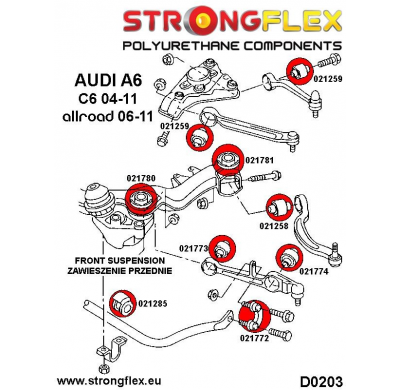 STRONGFLEX
POLYURETHANE COMPONENTS

AUDI A6
C6 04-11
allroad 06-11

021259

021259

021781

021780

021258

021773

021774

FRONT SUSPENSION
ZAWIESZENIE PRZEDNIE

021285

021772

www.strongflex.eu

D0203