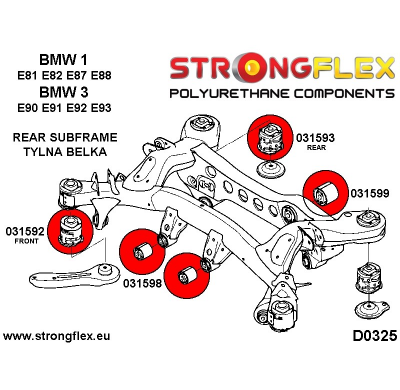 BMW 1
E81 E82 E87 E88
BMW 3
E90 E91 E92 E93

REAR SUBFRAME
TYLNA BELKA

STRONGFLEX
POLYURETHANE COMPONENTS

031593
REAR

031599

031592
FRONT

031598

www.strongflex.eu

D0325