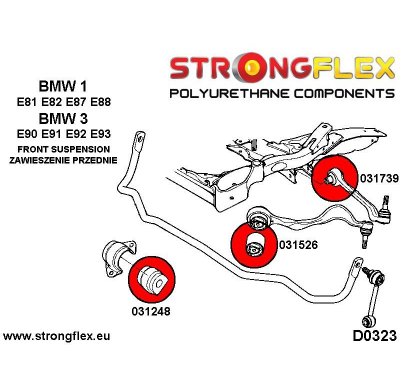 STRONGFLEX
POLYURETHANE COMPONENTS

BMW 1
E81 E82 E87 E88
BMW 3
E90 E91 E92 E93
FRONT SUSPENSION
ZAWIESZENIE PRZEDNIE

031739

031526

031248

www.strongflex.eu

D0323