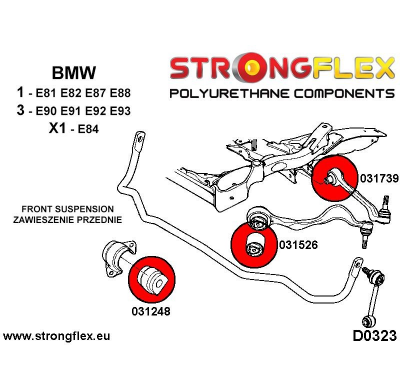 BMW
1 - E81 E82 E87 E88
3 - E90 E91 E92 E93
X1 - E84

STRONGFLEX
POLYURETHANE COMPONENTS

FRONT SUSPENSION
ZAWIESZENIE PRZEDNIE

031739

031526

031248

www.strongflex.eu

D0323