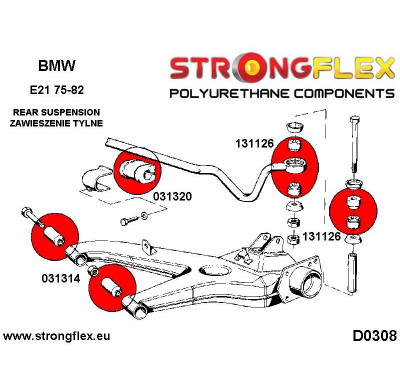 BMW

E21 75-82

REAR SUSPENSION
ZAWIESZENIE TYLNE

STRONGFLEX

POLYURETHANE COMPONENTS

131126

031320

131126

031314

www.strongflex.eu

D0308