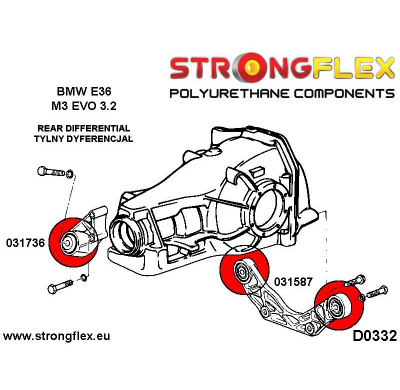 STRONGFLEX
POLYURETHANE COMPONENTS

BMW E36
M3 EVO 3.2

REAR DIFFERENTIAL
TYLNY DYFERENCJAŁ

031736

031587

www.strongflex.eu

D0332