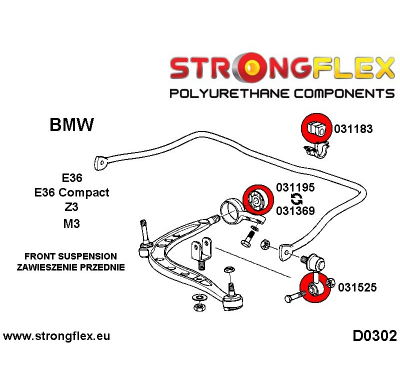 STRONGFLEX
POLYURETHANE COMPONENTS

BMW

E36
E36 Compact
Z3
M3

FRONT SUSPENSION
ZAWIESZENIE PRZEDNIE

031183

031195
031369

031525

www.strongflex.eu

D0302