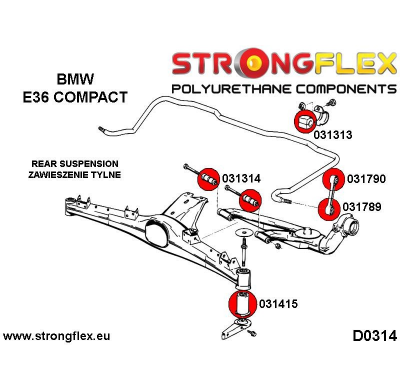 STRONGFLEX
POLYURETHANE COMPONENTS

BMW
E36 COMPACT

REAR SUSPENSION
ZAWIESZENIE TYLNE

031313
031314
031790
031789
031415

www.strongflex.eu

D0314