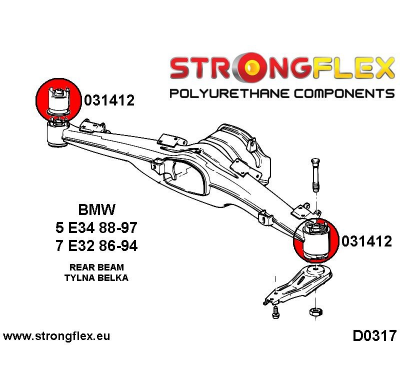 STRONGFLEX
POLYURETHANE COMPONENTS

031412

BMW
5 E34 88-97
7 E32 86-94

REAR BEAM
TYLNA BELKA

031412

www.strongflex.eu

D0317