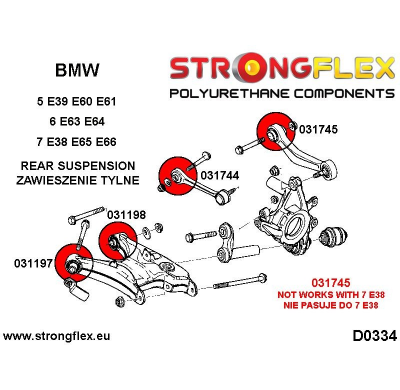 BMW

5 E39 E60 E61

6 E63 E64

7 E38 E65 E66

REAR SUSPENSION
ZAWIESZENIE TYLNE

STRONGFLEX
POLYURETHANE COMPONENTS

031745

031744

031198

031197

031745
NOT WORKS WITH 7 E38
NIE PASUJE DO 7 E38

www.strongflex.eu

D0334