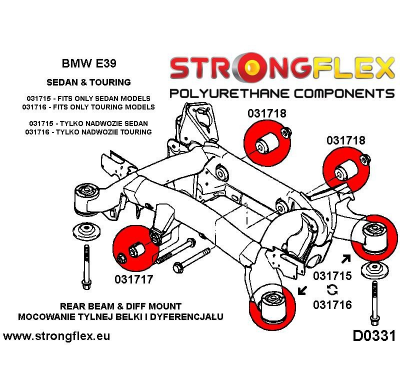 BMW E39

SEDAN & TOURING

031715 - FITS ONLY SEDAN MODELS
031716 - FITS ONLY TOURING MODELS

031715 - TYLKO NADWOZIE SEDAN
031716 - TYLKO NADWOZIE TOURING

STRONGFLEX
POLYURETHANE COMPONENTS

031718

031718

031717

031715

031716

REAR BEAM & DIFF MOUNT
MOCOWANIE TYLNEJ BELKI I DYFERENCJAŁU

www.strongflex.eu

D0331