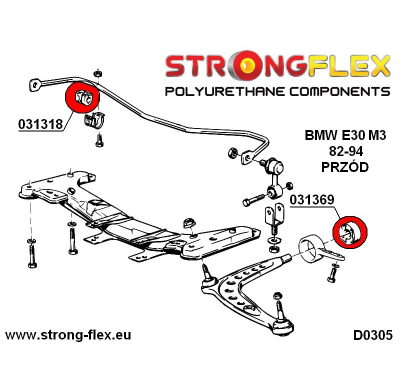 STRONGFLEX
POLYURETHANE COMPONENTS

031318

BMW E30 M3
82-94
PRZÓD

031369

www.strong-flex.eu

D0305