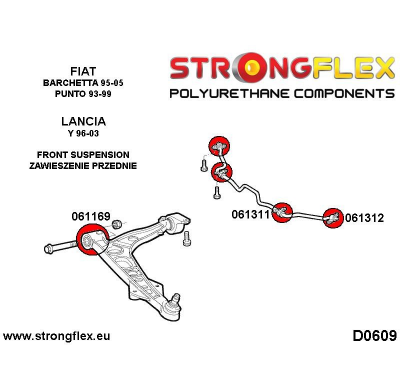 FIAT
BARCHETTA 95-05
PUNTO 93-99

LANCIA
Y 96-03

FRONT SUSPENSION
ZAWIESZENIE PRZEDNIE

STRONGFLEX
POLYURETHANE COMPONENTS

061169

061311

061312

www.strongflex.eu

D0609