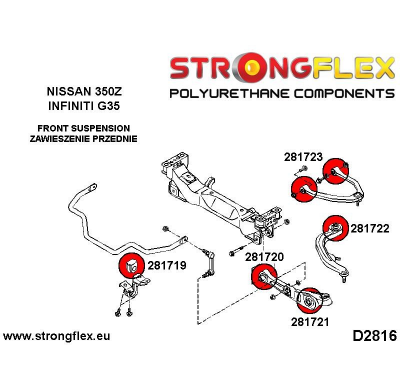 STRONGFLEX
POLYURETHANE COMPONENTS

NISSAN 350Z
INFINITI G35

FRONT SUSPENSION
ZAWIESZENIE PRZEDNIE

281723

281722

281720

281719

281721

www.strongflex.eu

D2816