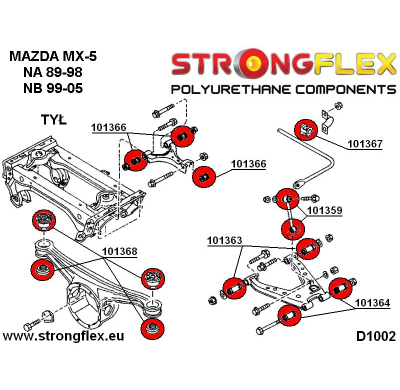 MAZDA MX-5
NA 89-98
NB 99-05

STRONGFLEX
POLYURETHANE COMPONENTS

TYŁ

101366

101366

101367

101359

101363

101368

101364

www.strongflex.eu

D1002