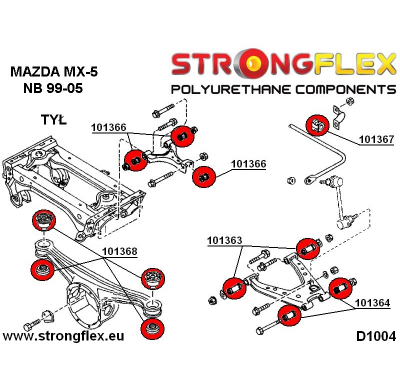 MAZDA MX-5
NB 99-05

STRONGFLEX
POLYURETHANE COMPONENTS

TYŁ

101366

101367

101366

101363

101368

101364

www.strongflex.eu

D1004