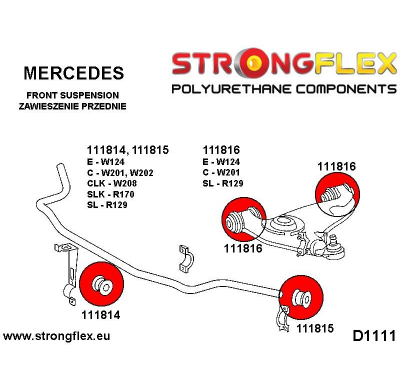 MERCEDES
FRONT SUSPENSION
ZAWIESZENIE PRZEDNIE

STRONGFLEX
POLYURETHANE COMPONENTS

111814, 111815
E - W124
C - W201, W202
CLK - W208
SLK - R170
SL - R129

111816
E - W124
C - W201
SL - R129

111816

111816

111814

111815

www.strongflex.eu

D1111