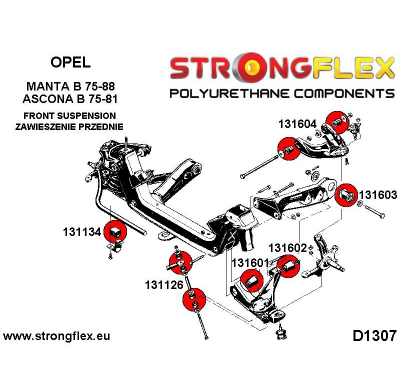 OPEL

MANTA B 75-88
ASCONA B 75-81

FRONT SUSPENSION
ZAWIESZENIE PRZEDNIE

STRONGFLEX
POLYURETHANE COMPONENTS

131604

131603

131134

131602

131601

131126

www.strongflex.eu

D1307