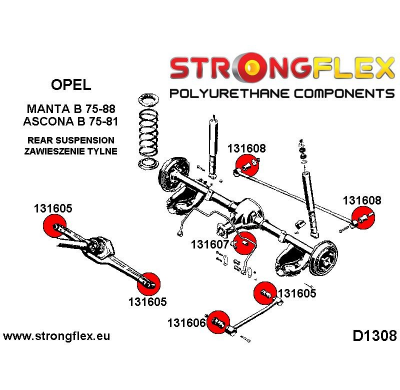 STRONGFLEX
POLYURETHANE COMPONENTS

OPEL

MANTA B 75-88
ASCONA B 75-81

REAR SUSPENSION
ZAWIESZENIE TYLNE

131608

131608

131605

131607

131605

131605

131606

www.strongflex.eu

D1308