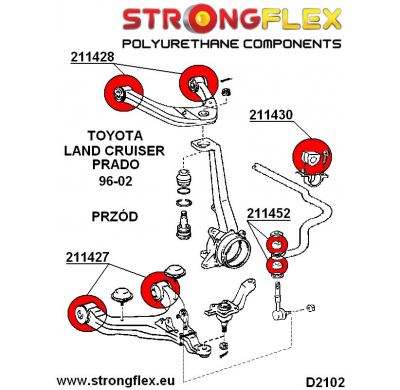 STRONGFLEX
POLYURETHANE COMPONENTS

211428

211430

TOYOTA
LAND CRUISER
PRADO
96-02

PRZÓD

211452

211427

www.strongflex.eu

D2102