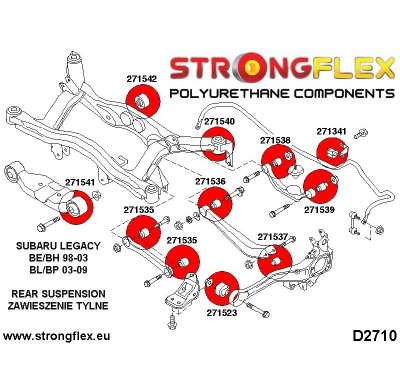 STRONGFLEX
POLYURETHANE COMPONENTS

271542

271540

271538

271341

271541

271536

271539

271535

271535

271537

271523

SUBARU LEGACY
BE/BH 98-03
BL/BP 03-09

REAR SUSPENSION
ZAWIESZENIE TYLNE

www.strongflex.eu

D2710