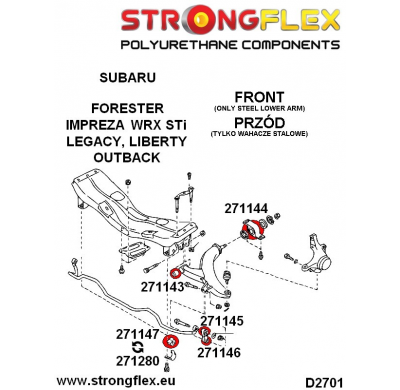 STRONGFLEX
POLYURETHANE COMPONENTS

SUBARU

FORESTER
IMPREZA WRX STi
LEGACY, LIBERTY
OUTBACK

FRONT
(ONLY STEEL LOWER ARM)
PRZÓD
(TYLKO WAHACZE STALOWE)

271144

271143

271145

271147

271280

271146

www.strongflex.eu

D2701