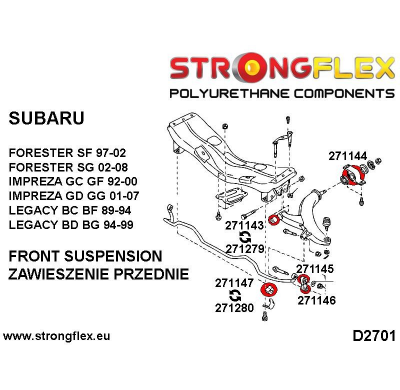 STRONGFLEX
POLYURETHANE COMPONENTS

SUBARU

FORESTER SF 97-02
FORESTER SG 02-08
IMPREZA GC GF 92-00
IMPREZA GD GG 01-07
LEGACY BC BF 89-94
LEGACY BD BG 94-99

FRONT SUSPENSION
ZAWIESZENIE PRZEDNIE

271144

271143

271279

271145

271147

271280

271146

www.strongflex.eu

D2701