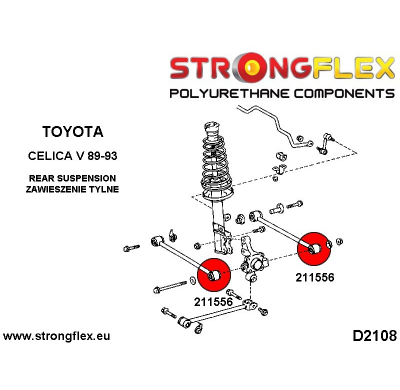 STRONGFLEX
POLYURETHANE COMPONENTS

TOYOTA

CELICA V 89-93

REAR SUSPENSION
ZAWIESZENIE TYLNE

211556

211556

www.strongflex.eu

D2108