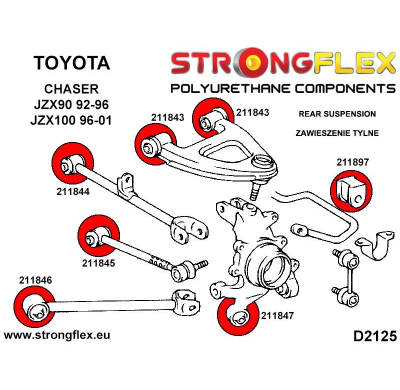 TOYOTA

CHASER
JZX90 92-96
JZX100 96-01

STRONGFLEX
POLYURETHANE COMPONENTS

REAR SUSPENSION

ZAWIESZENIE TYLNE

211843

211843

211897

211844

211845

211846

211847

www.strongflex.eu

D2125