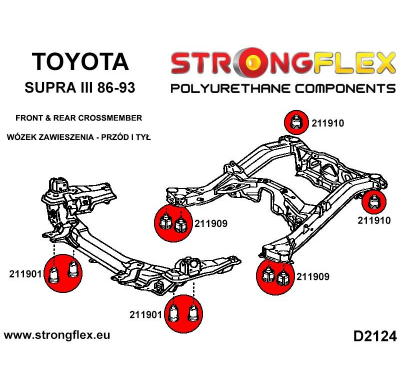 TOYOTA
SUPRA III 86-93

STRONGFLEX
POLYURETHANE COMPONENTS

FRONT & REAR CROSSMEMBER
WÓZEK ZAWIESZENIA - PRZÓD I TYŁ

211910

211909

211910

211901

211909

211901

www.strongflex.eu

D2124