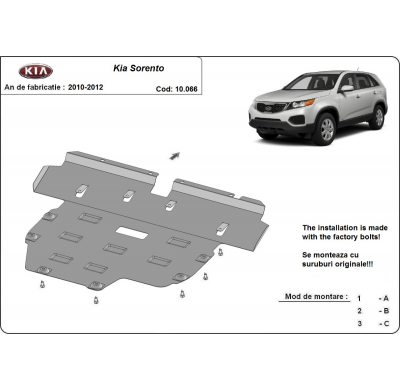 KIA

Kia Sorento

An de fabricatie : 2010-2012

Cod: 10.066

The installation is made with the factory bolts!

Se monteaza cu suruburi originale!!!

Mod de montare :

1 - A

2 - B

3 - C