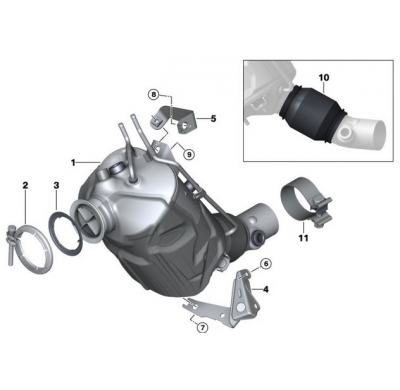 10
8
5
9
1
2
3
11
6
4
7