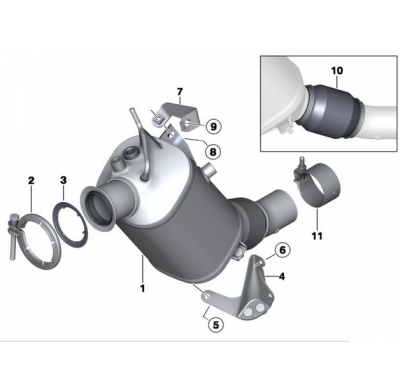 10
7
9
8
2
3
11
6
4
1
5